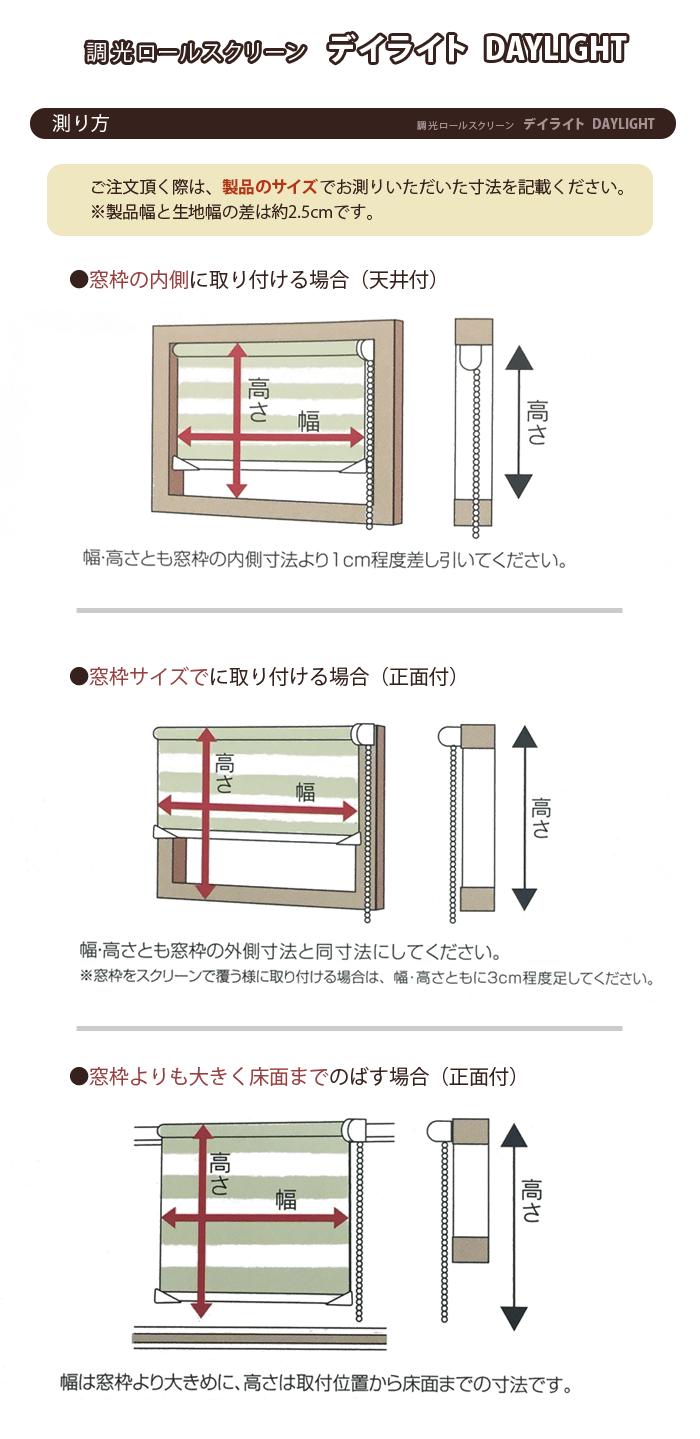 調光ロールスクリーン デイライト DAYLIGHT

測り方

調光ロールスクリーン デイライト DAYLIGHT

ご注文頂く際は、製品のサイズでお測りいただいた寸法を記載ください。
※製品幅と生地幅の差は約2.5cmです。

●窓枠の内側に取り付ける場合（天井付）

高さ

幅

高さ

幅･高さとも窓枠の内側寸法より1cm程度差し引いてください。

●窓枠サイズでに取り付ける場合（正面付）

高さ

幅

高さ

幅･高さとも窓枠の外側寸法と同寸法にしてください。
※窓枠をスクリーンで覆う様に取り付ける場合は、幅･高さともに3cm程度足してください。

●窓枠よりも大きく床面までのばす場合（正面付）

高さ

幅

高さ

幅は窓枠より大きめに、高さは取付位置から床面までの寸法です。